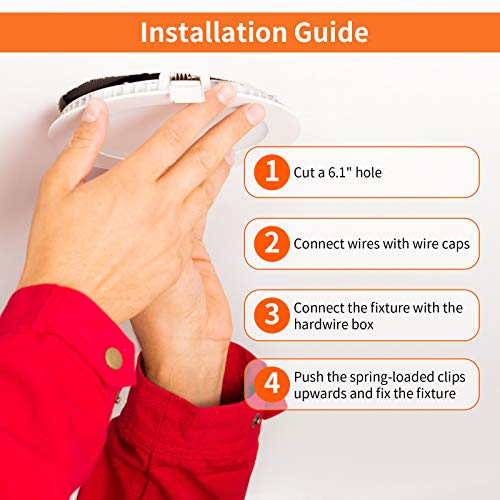 Installation Guide

1 Cut a 6.1" hole

2 Connect wires with wire caps

3 Connect the fixture with the hardwire box

4 Push the spring-loaded clips upwards and fix the fixture