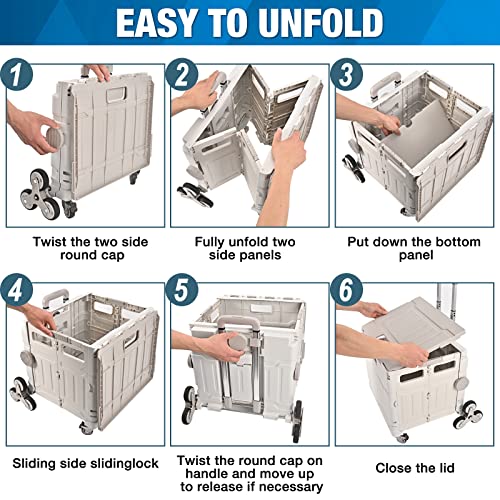 EASY TO UNFOLD

1

Twist the two side round cap

2

Fully unfold two side panels

3

Put down the bottom panel

4

Sliding side slidinglock

5

Twist the round cap on handle and move up to release if necessary

6

Close the lid