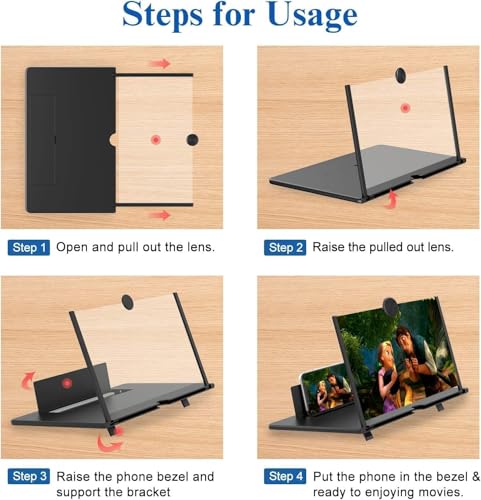 Steps for Usage

Step 1 Open and pull out the lens.

Step 2 Raise the pulled out lens.

Step 3 Raise the phone bezel and support the bracket

Step 4 Put the phone in the bezel & ready to enjoying movies.