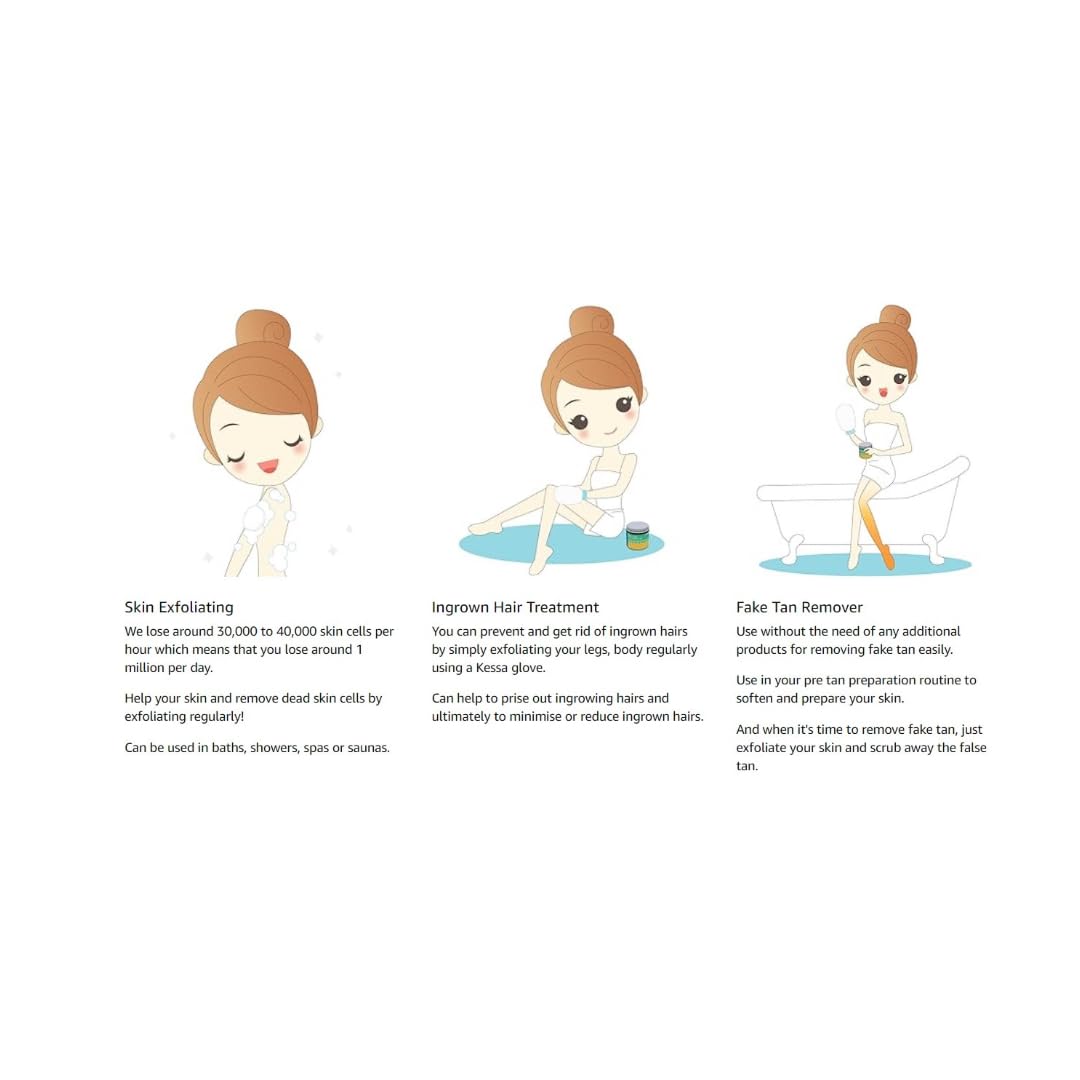 Skin Exfoliating

We lose around 30,000 to 40,000 skin cells per hour which means that you lose around 1 million per day.

Help your skin and remove dead skin cells by exfoliating regularly!

Can be used in baths, showers, spas or saunas.

Ingrown Hair Treatment

You can prevent and get rid of ingrown hairs by simply exfoliating your legs, body regularly using a Kessa glove.

Can help to prise out ingrowing hairs and ultimately to minimise or reduce ingrown hairs.

Fake Tan Remover

Use without the need of any additional products for removing fake tan easily.

Use in your pre tan preparation routine to soften and prepare your skin.

And when it's time to remove fake tan, just exfoliate your skin and scrub away the false tan.