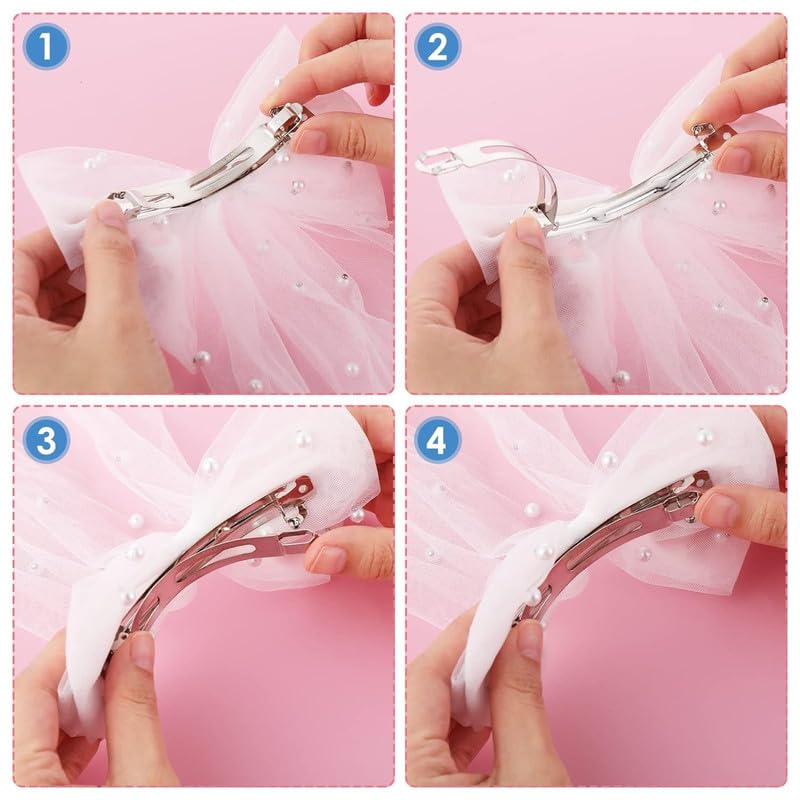 1

2

3

4