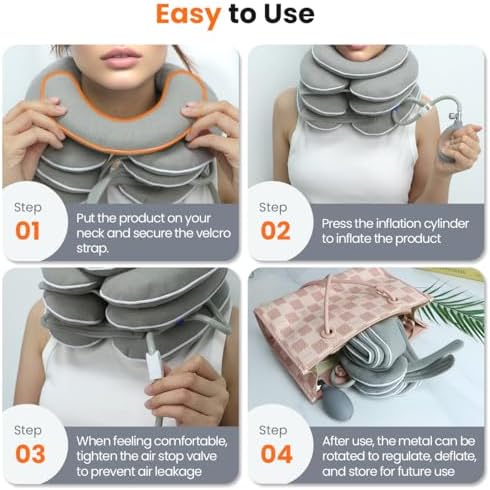 Easy to Use

Step
01
Put the product on your neck and secure the velcro strap.

Step
02
Press the inflation cylinder to inflate the product

Step
03
When feeling comfortable, tighten the air stop valve to prevent air leakage

Step
04
After use, the metal can be rotated to regulate, deflate, and store for future use