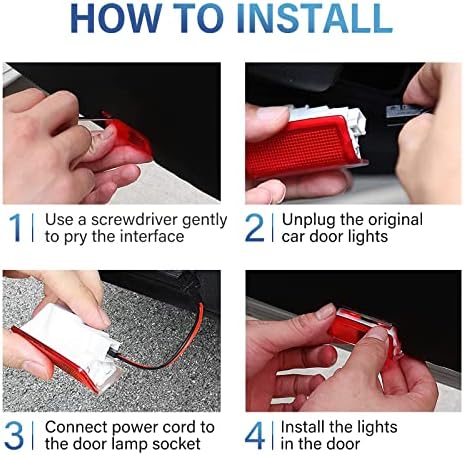 HOW TO INSTALL

1 | Use a screwdriver gently to pry the interface

2 | Unplug the original car door lights

3 | Connect power cord to the door lamp socket

4 | Install the lights in the door