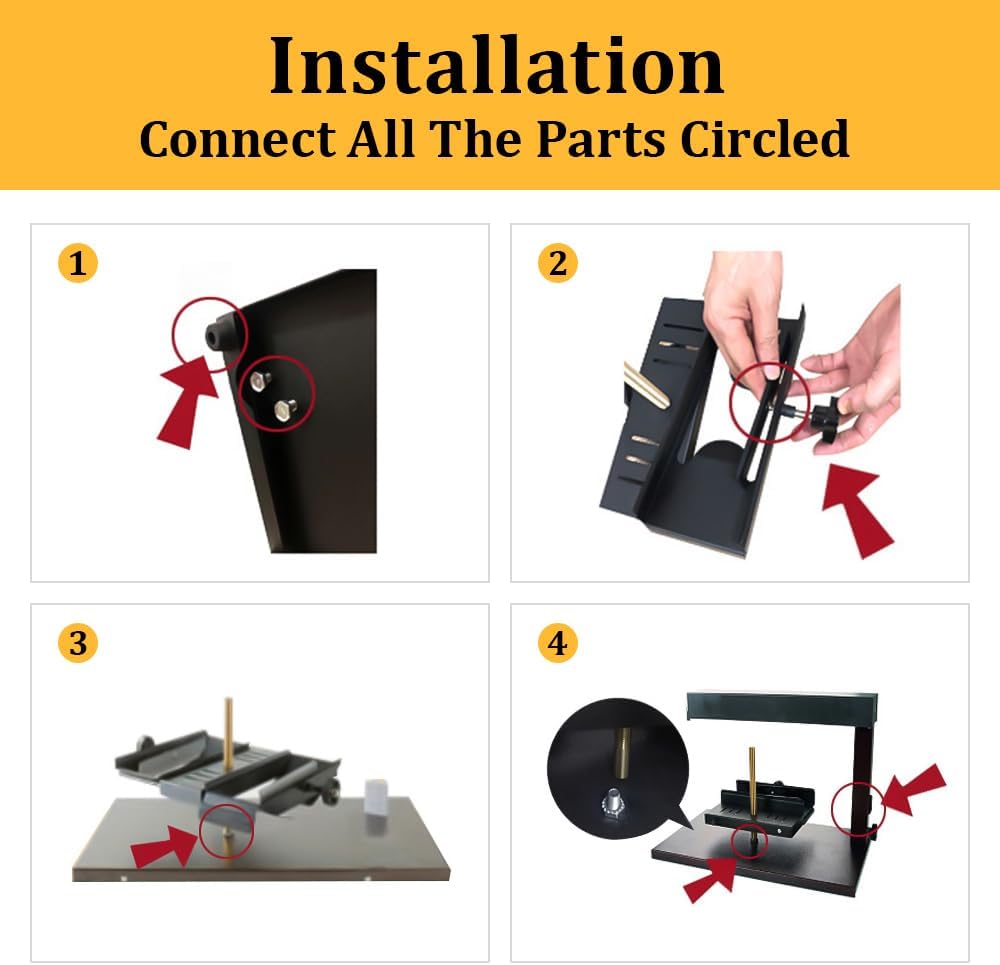 Installation
Connect All The Parts Circled

1

2

3

4