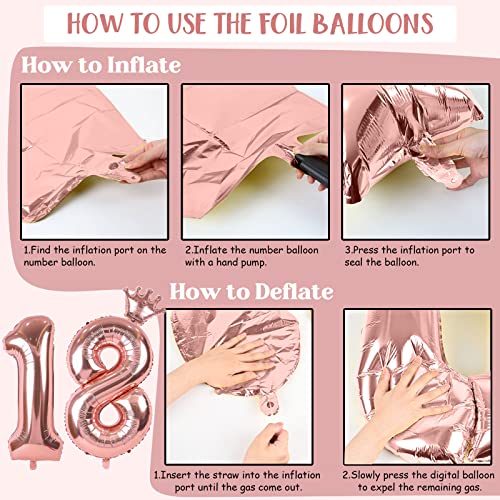 HOW TO USE THE FOIL BALLOONS

How to Inflate

1.Find the inflation port on the number balloon.

2.Inflate the number balloon with a hand pump.

3.Press the inflation port to seal the balloon.

How to Deflate

1.Insert the straw into the inflation port until the gas come out.

2.Slowly press the digital balloon to expel the remaining gas.