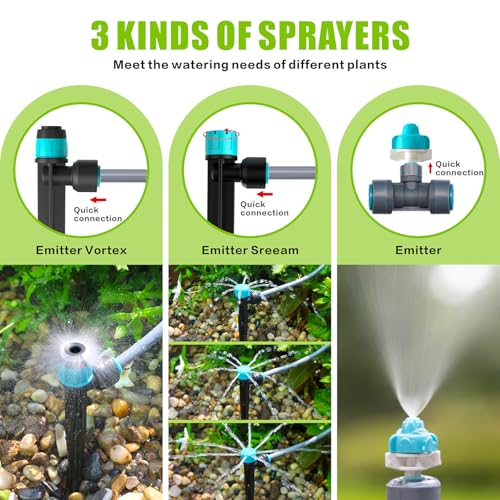 3 KINDS OF SPRAYERS

Meet the watering needs of different plants

Quick connection

Emitter Vortex

Quick connection

Emitter Sreeam

Quick connection

Emitter