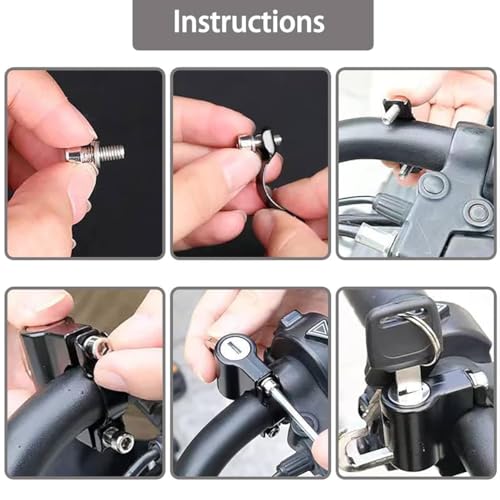 Instructions