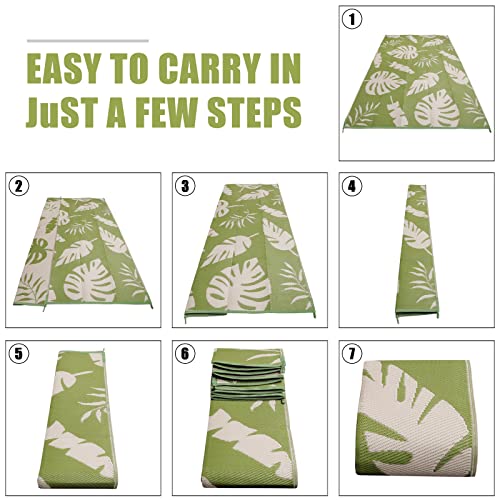 EASY TO CARRY IN
JuST A FEW STEPS

1

2

3

4

5

6

7