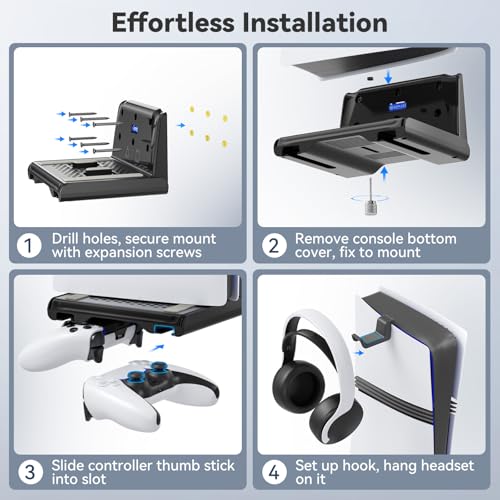 Effortless Installation

1 Drill holes, secure mount with expansion screws

2 Remove console bottom cover, fix to mount

3 Slide controller thumb stick into slot

4 Set up hook, hang headset on it