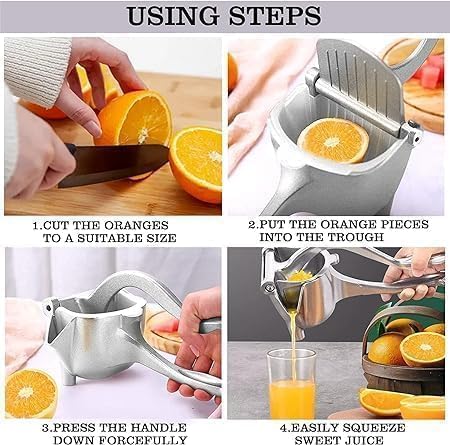 USING STEPS

1.CUT THE ORANGES TO A SUITABLE SIZE

2.PUT THE ORANGE PIECES INTO THE TROUGH

3.PRESS THE HANDLE DOWN FORCEFULLY

4.EASILY SQUEEZE SWEET JUICE