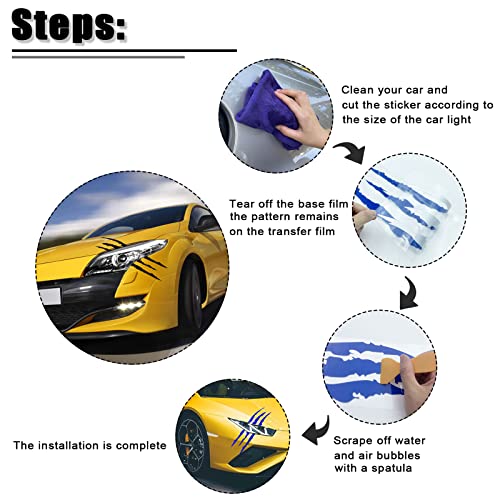 Steps:

Clean your car and cut the sticker according to the size of the car light

Tear off the base film the pattern remains on the transfer film

Scrape off water and air bubbles with a spatula

The installation is complete