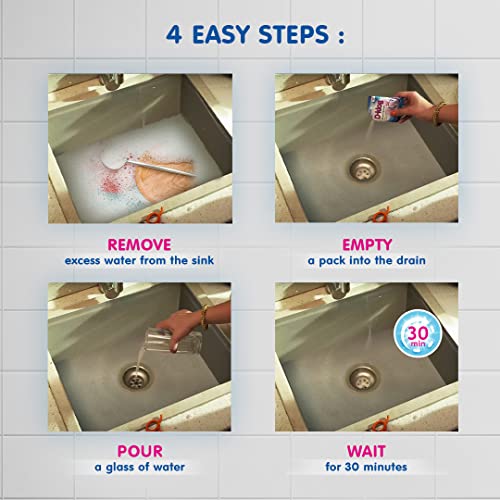 4 EASY STEPS :

REMOVE
excess water from the sink

EMPTY
a pack into the drain

POUR
a glass of water

30 min

WAIT
for 30 minutes