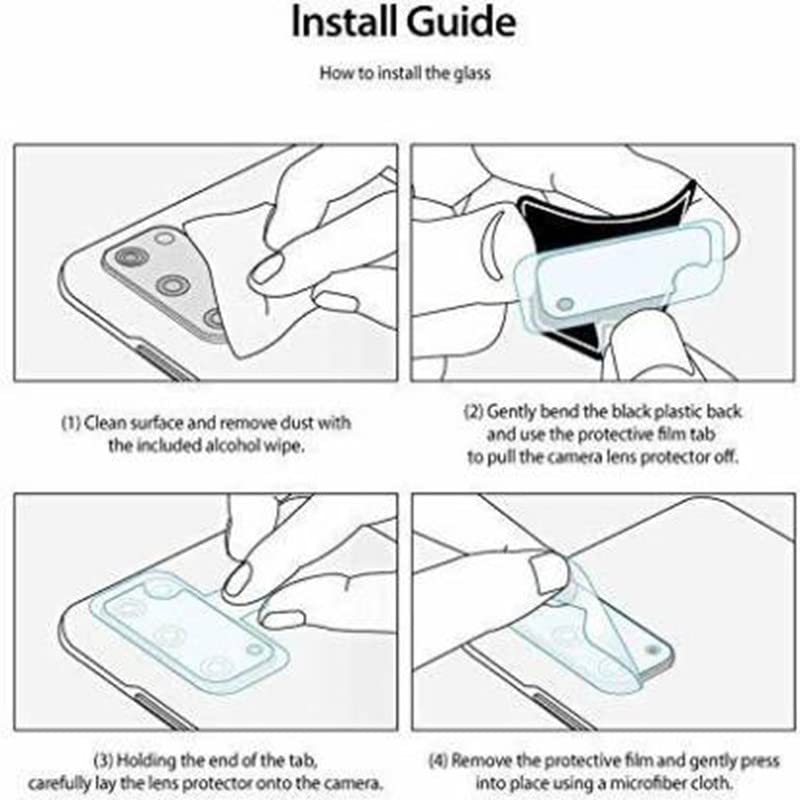 Install Guide

How to install the glass

(1) Clean surface and remove dust with the included alcohol wipe.

(2) Gently bend the black plastic back and use the protective film tab to pull the camera lens protector off.

(3) Holding the end of the tab, carefully lay the lens protector onto the camera.

(4) Remove the protective film and gently press into place using a microfiber cloth.