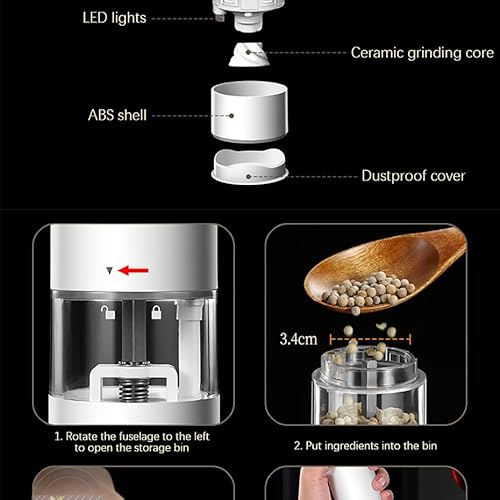 LED lights

Ceramic grinding core

ABS shell

Dustproof cover

3.4cm

1. Rotate the fuselage to the left to open the storage bin

2. Put ingredients into the bin