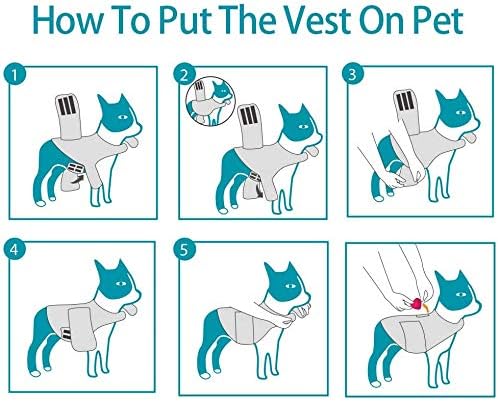 How To Put The Vest On Pet

1

2

3

4

5