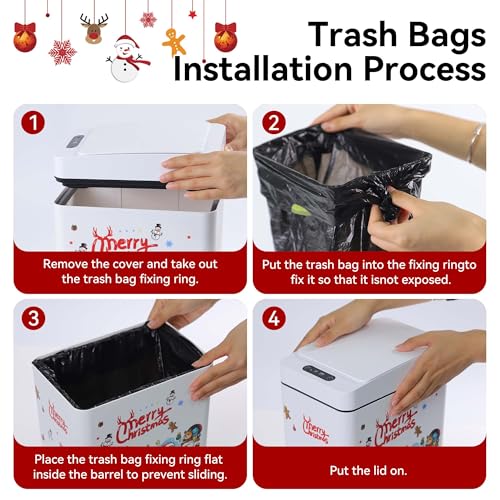 Trash Bags Installation Process

1

Merry

Remove the cover and take out the trash bag fixing ring.

2

Put the trash bag into the fixing ringto fix it so that it isnot exposed.

3

Merry Christmas

Merry Christmas

Place the trash bag fixing ring flat inside the barrel to prevent sliding.

4

Merry Christmas

Merry Christmas

Put the lid on.