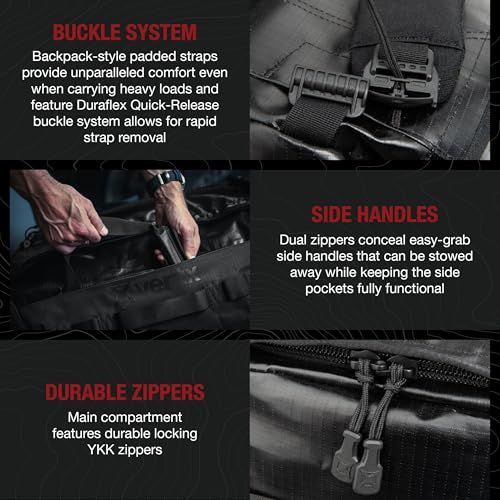 BUCKLE SYSTEM

Backpack-style padded straps provide unparalleled comfort even when carrying heavy loads and feature Duraflex Quick-Release buckle system allows for rapid strap removal

SIDE HANDLES

Dual zippers conceal easy-grab side handles that can be stowed away while keeping the side pockets fully functional

DURABLE ZIPPERS

Main compartment features durable locking YKK zippers