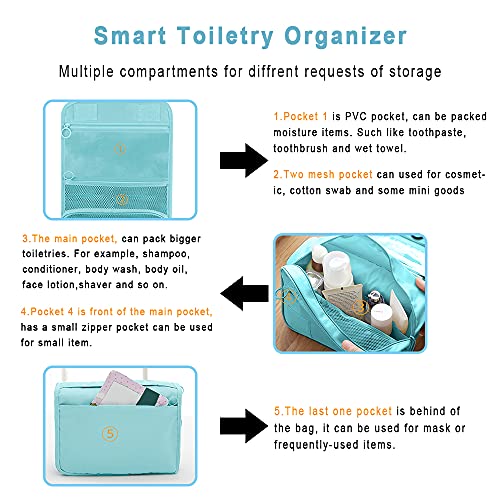 Smart Toiletry Organizer

Multiple compartments for diffrent requests of storage

①

②

1.Pocket 1 is PVC pocket, can be packed moisture items. Such like toothpaste, toothbrush and wet towel.

2.Two mesh pocket can used for cosmetic, cotton swab and some mini goods

3.The main pocket, can pack bigger toiletries. For example, shampoo, conditioner, body wash, body oil, face lotion,shaver and so on.

4.Pocket 4 is front of the main pocket, has a small zipper pocket can be used for small item.

④

③

⑤

5.The last one pocket is behind of the bag, it can be used for mask or frequently-used items.