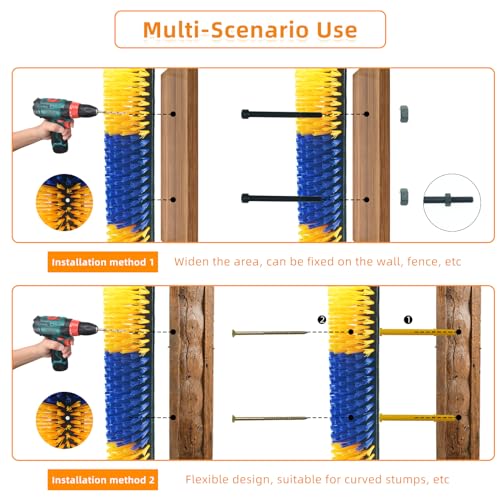 Multi-Scenario Use

Installation method 1

Widen the area, can be fixed on the wall, fence, etc

❷

❶

Installation method 2

Flexible design, suitable for curved stumps, etc