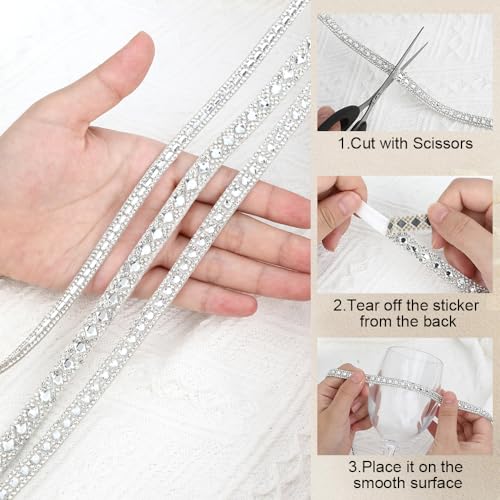 1.Cut with Scissors

2.Tear off the sticker from the back

3.Place it on the smooth surface