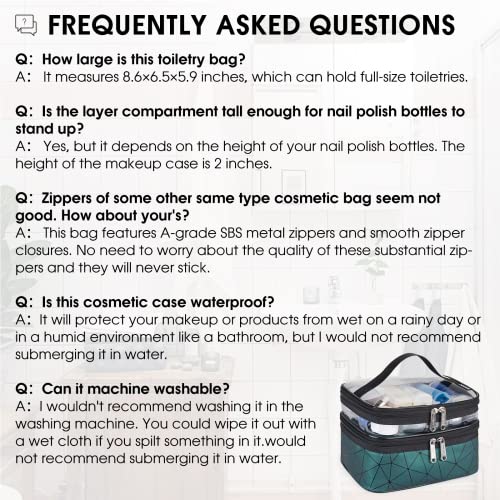 FREQUENTLY ASKED QUESTIONS

Q: How large is this toiletry bag?
A: It measures 8.6×6.5×5.9 inches, which can hold full-size toiletries.

Q: Is the layer compartment tall enough for nail polish bottles to stand up?
A: Yes, but it depends on the height of your nail polish bottles. The height of the makeup case is 2 inches.

Q: Zippers of some other same type cosmetic bag seem not good. How about your's?
A: This bag features A-grade SBS metal zippers and smooth zipper closures. No need to worry about the quality of these substantial zippers and they will never stick.

Q: Is this cosmetic case waterproof?
A: It will protect your makeup or products from wet on a rainy day or in a humid environment like a bathroom, but I would not recommend submerging it in water.

Q: Can it machine washable?
A: I wouldn't recommend washing it in the washing machine. You could wipe it out with a wet cloth if you spilt something in it.would not recommend submerging it in water.