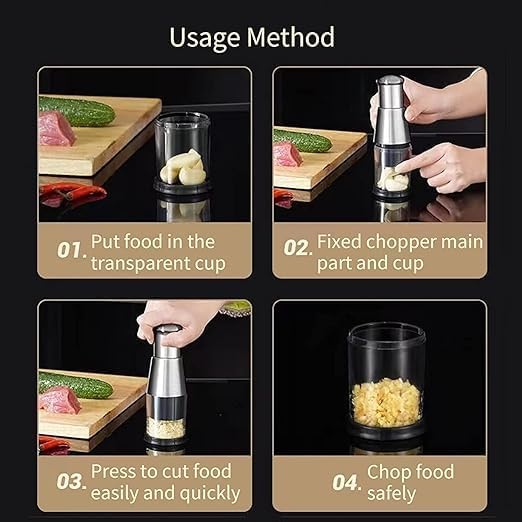 Usage Method

01. Put food in the transparent cup

02. Fixed chopper main part and cup

03. Press to cut food easily and quickly

04. Chop food safely