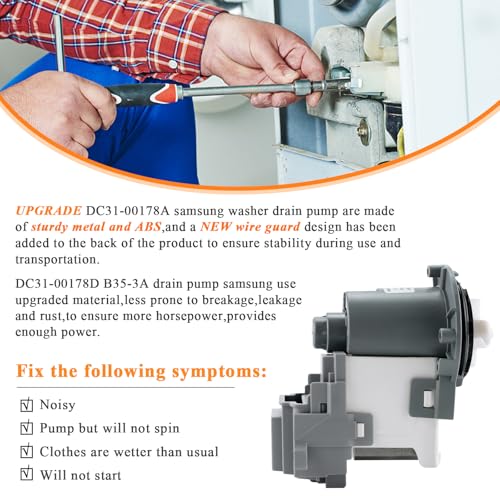 UPGRADE DC31-00178A samsung washer drain pump are made of sturdy metal and ABS,and a NEW wire guard design has been added to the back of the product to ensure stability during use and transportation.

DC31-00178D B35-3A drain pump samsung use upgraded material,less prone to breakage,leakage and rust,to ensure more horsepower,provides enough power.

Fix the following symptoms:

☑ Noisy

☑ Pump but will not spin

☑ Clothes are wetter than usual

☑ Will not start