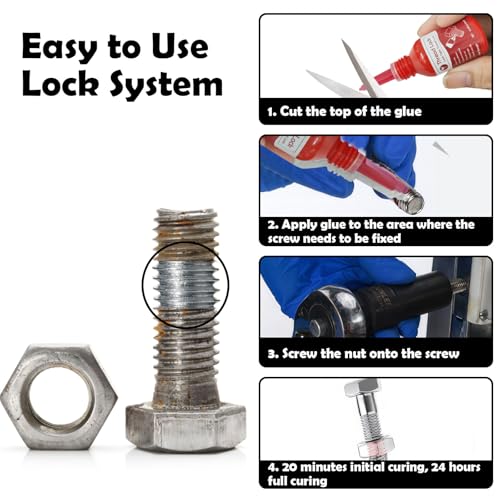 Easy to Use Lock System

1. Cut the top of the glue

2. Apply glue to the area where the screw needs to be fixed

3. Screw the nut onto the screw

4. 20 minutes initial curing, 24 hours full curing