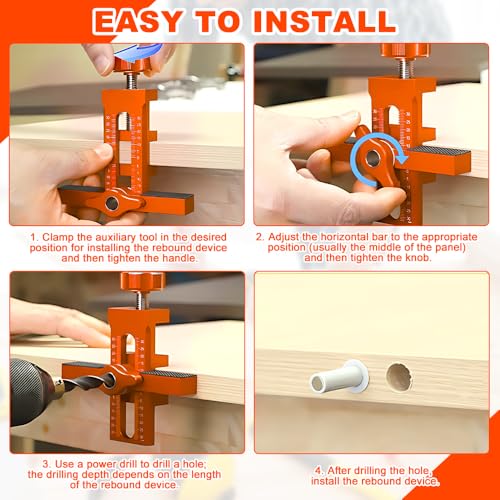 EASY TO INSTALL

1. Clamp the auxiliary tool in the desired position for installing the rebound device and then tighten the handle.

2. Adjust the horizontal bar to the appropriate position (usually the middle of the panel) and then tighten the knob.

3. Use a power drill to drill a hole; the drilling depth depends on the length of the rebound device.

4. After drilling the hole, install the rebound device.