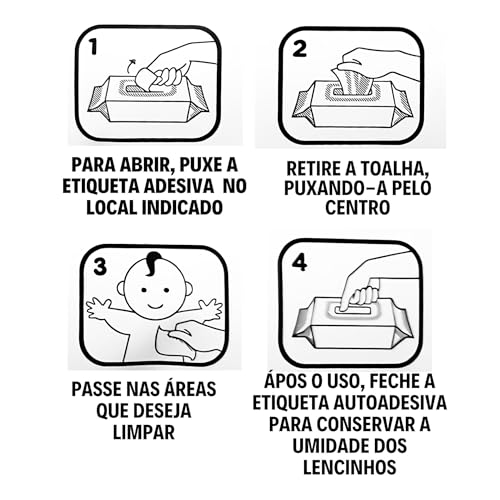 1

PARA ABRIR, PUXE A ETIQUETA ADESIVA NO LOCAL INDICADO

2

RETIRE A TOALHA, PUXANDO-A PELO CENTRO

3

PASSE NAS ÁREAS QUE DESEJA LIMPAR

4

ÁPOS O USO, FECHE A ETIQUETA AUTOADESIVA PARA CONSERVAR A UMIDADE DOS LENCINHOS