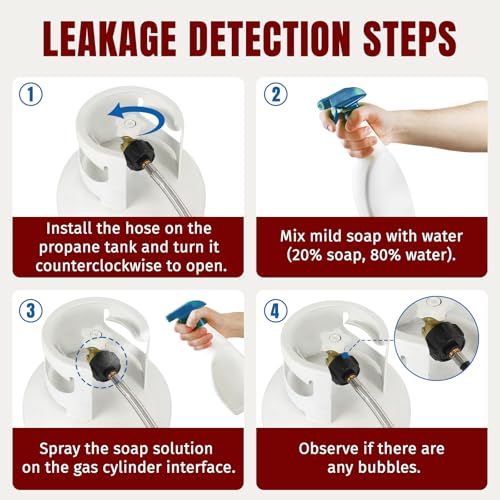 LEAKAGE DETECTION STEPS

1

Install the hose on the propane tank and turn it counterclockwise to open.

2

Mix mild soap with water (20% soap, 80% water).

3

Spray the soap solution on the gas cylinder interface.

4

Observe if there are any bubbles.