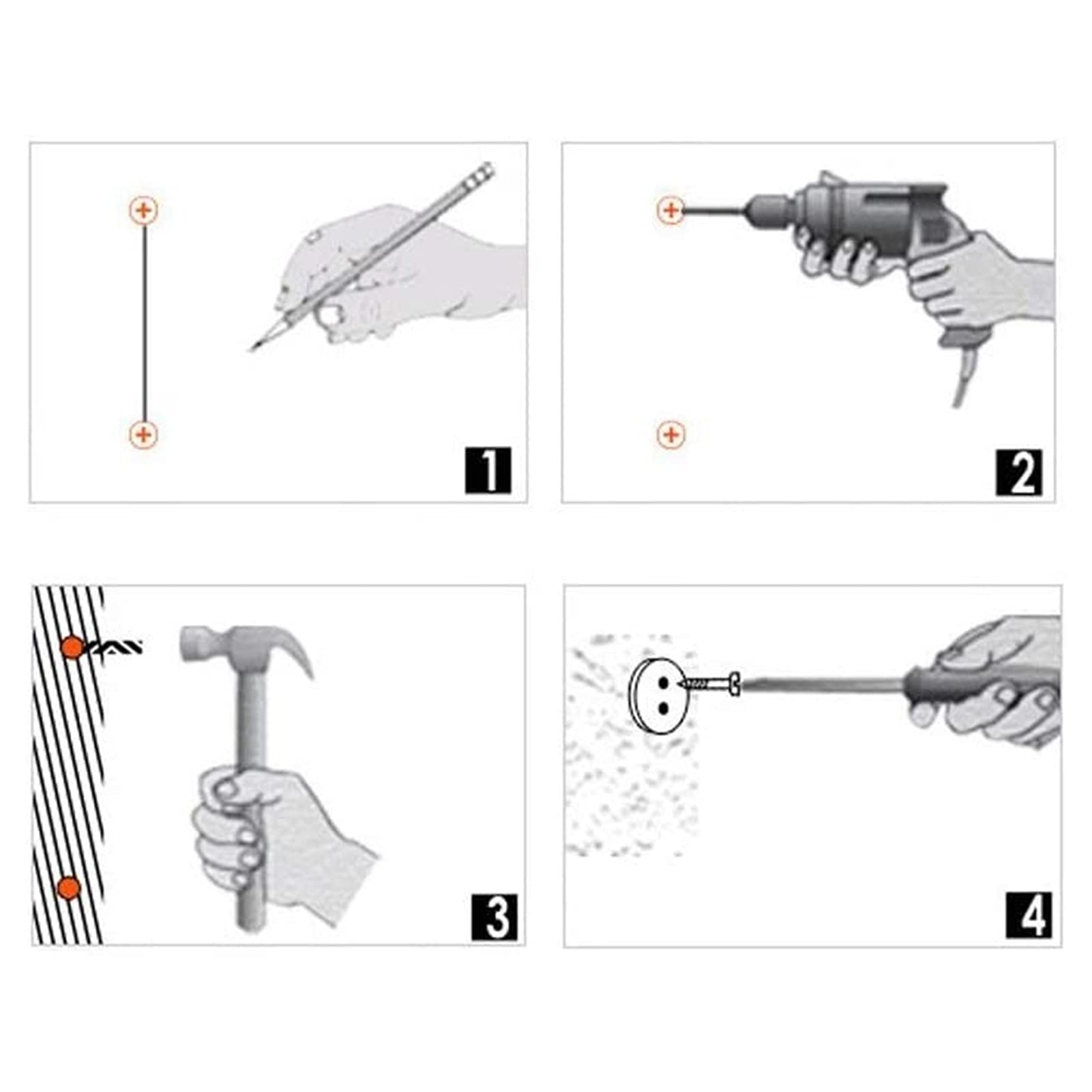 1

2

3

4