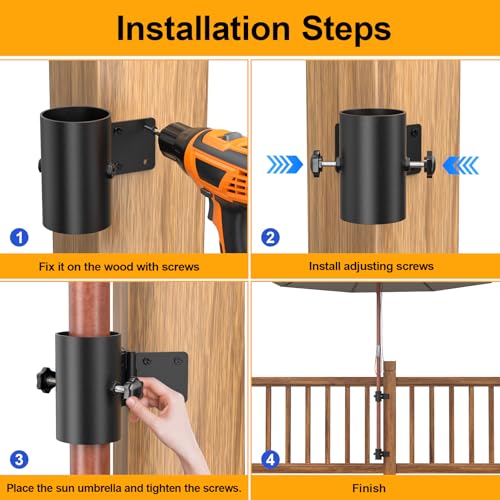 Installation Steps

1
Fix it on the wood with screws

2
Install adjusting screws

3
Place the sun umbrella and tighten the screws.

4
Finish