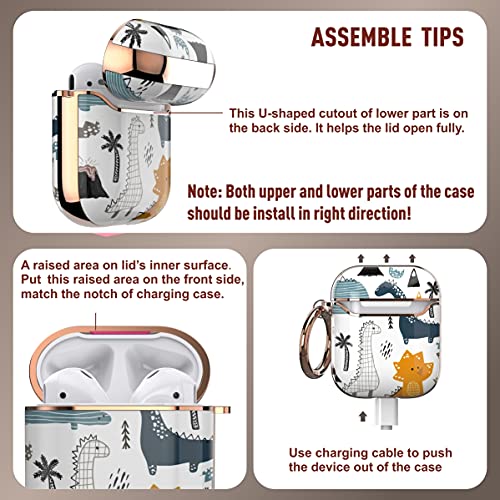 ASSEMBLE TIPS

This U-shaped cutout of lower part is on the back side. It helps the lid open fully.

Note: Both upper and lower parts of the case should be install in right direction!

A raised area on lid's inner surface. Put this raised area on the front side, match the notch of charging case.

Use charging cable to push the device out of the case