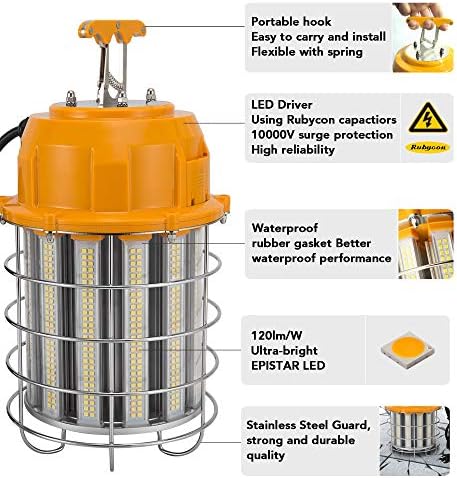 Portable hook
Easy to carry and install
Flexible with spring

LED Driver
Using Rubycon capactiors
10000V surge protection
High reliability

Rubycon

Waterproof rubber gasket Better waterproof performance

120lm/W
Ultra-bright
EPISTAR LED

Stainless Steel Guard, strong and durable quality