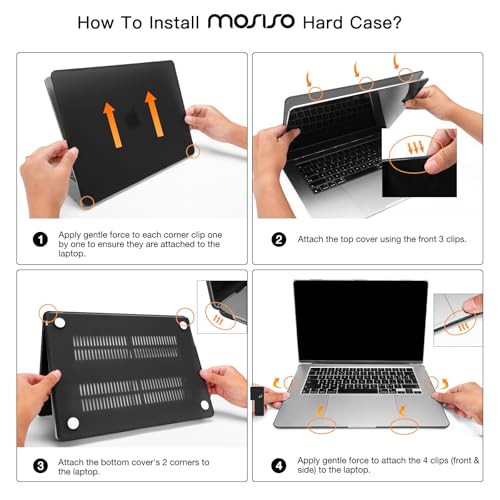 How To Install MOSISO Hard Case?

1 Apply gentle force to each corner clip one by one to ensure they are attached to the laptop.

2 Attach the top cover using the front 3 clips.

3 Attach the bottom cover's 2 corners to the laptop.

4 Apply gentle force to attach the 4 clips (front & side) to the laptop.