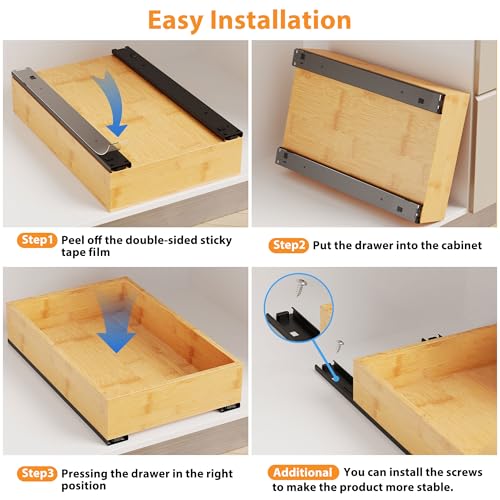 Easy Installation

Step1 Peel off the double-sided sticky tape film

Step2 Put the drawer into the cabinet

Step3 Pressing the drawer in the right position

Additional You can install the screws to make the product more stable.