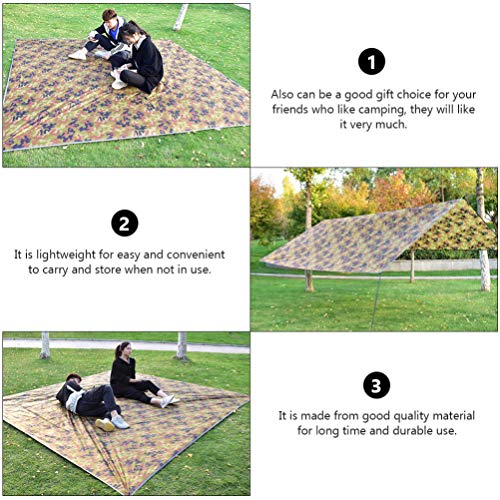 1

Also can be a good gift choice for your friends who like camping, they will like it very much.

2

It is lightweight for easy and convenient to carry and store when not in use.

3

It is made from good quality material for long time and durable use.