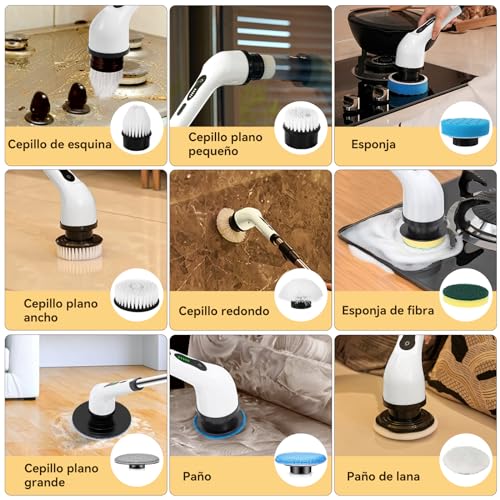 Cepillo de esquina

Cepillo plano pequeño

Esponja

Cepillo plano ancho

Cepillo redondo

Esponja de fibra

Cepillo plano grande

Paño

Paño de lana