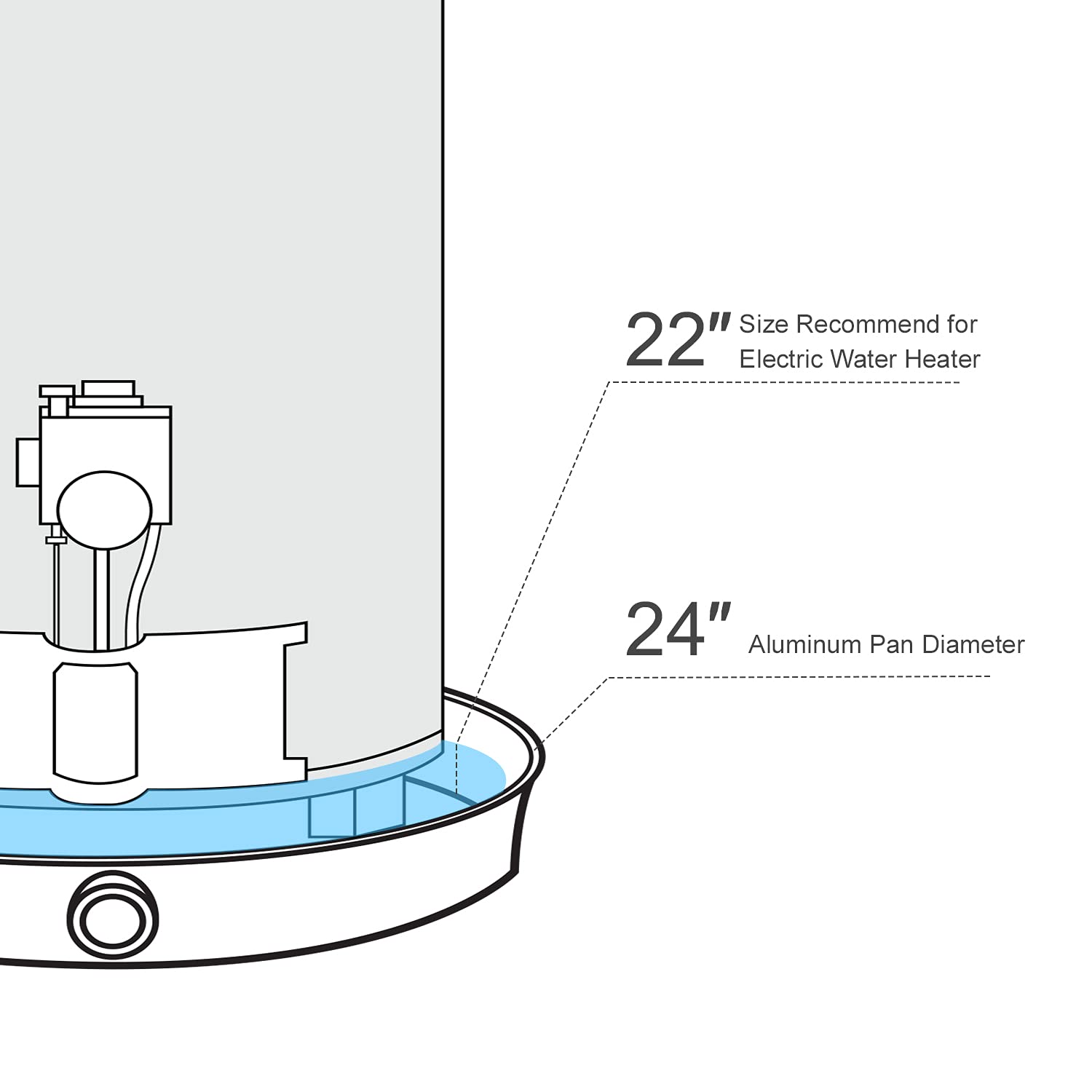 22" Size Recommend for Electric Water Heater

24" Aluminum Pan Diameter