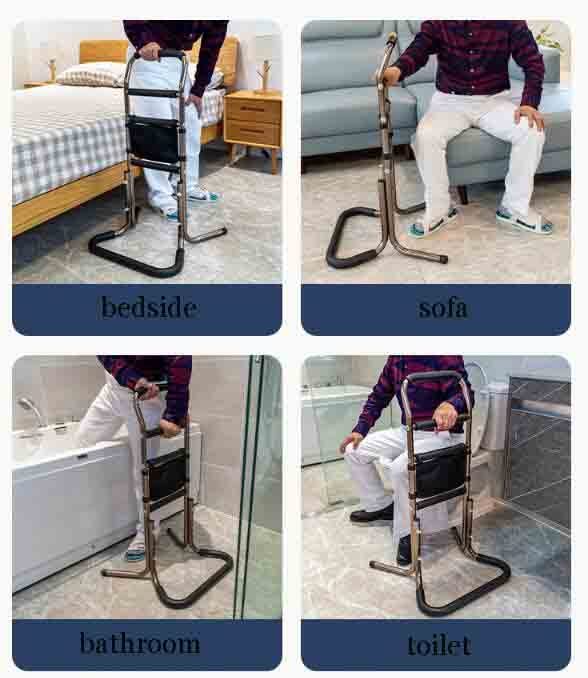 bedside

sofa

bathroom

toilet