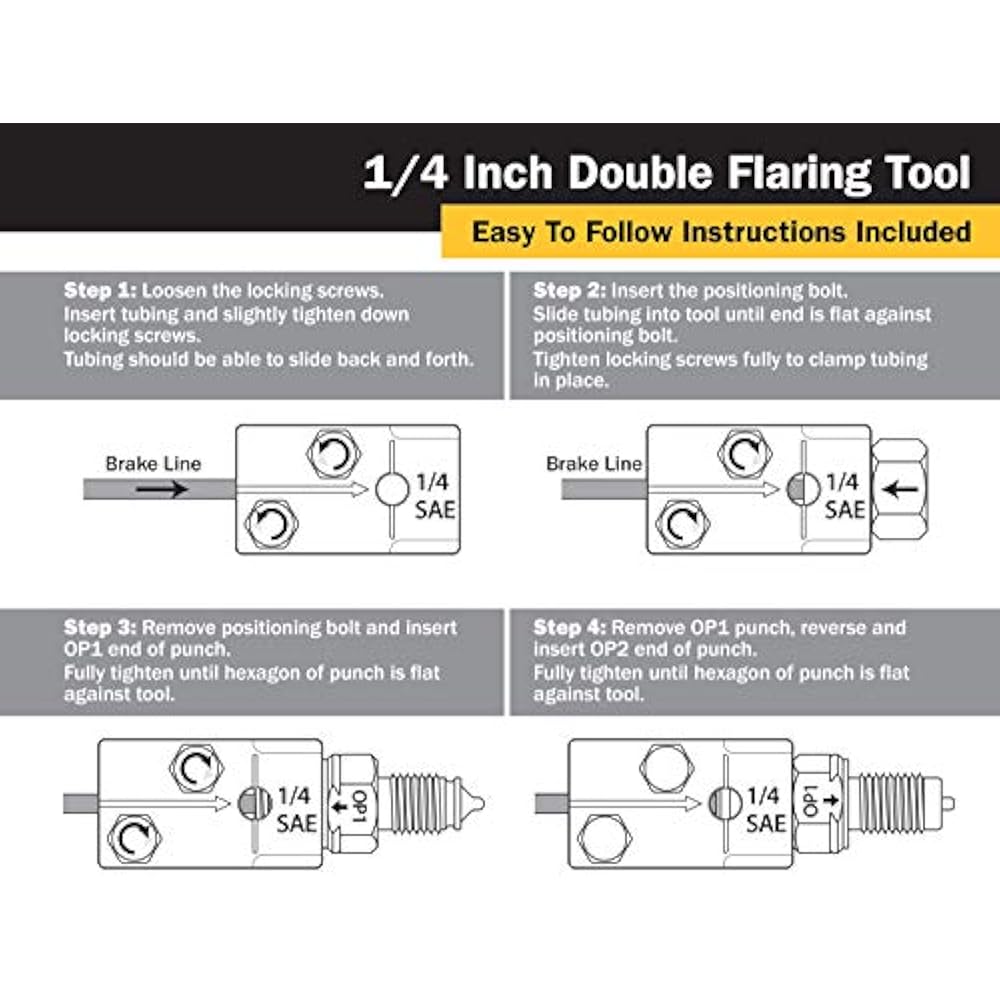 1/4 Inch Double Flaring Tool

Easy To Follow Instructions Included

Step 1: Loosen the locking screws.
Insert tubing and slightly tighten down locking screws.
Tubing should be able to slide back and forth.

Brake Line

1/4 SAE

Step 2: Insert the positioning bolt.
Slide tubing into tool until end is flat against positioning bolt.
Tighten locking screws fully to clamp tubing in place.

Brake Line

1/4 SAE

Step 3: Remove positioning bolt and insert OP1 end of punch.
Fully tighten until hexagon of punch is flat against tool.

1/4 SAE

OP1

Step 4: Remove OP1 punch, reverse and insert OP2 end of punch.
Fully tighten until hexagon of punch is flat against tool.

1/4 SAE

OP1