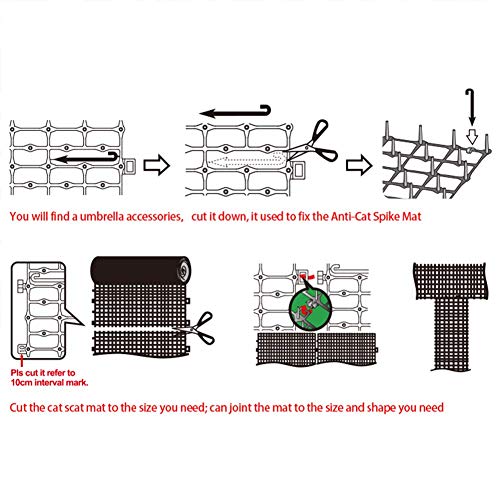 You will find a umbrella accessories, cut it down, it used to fix the Anti-Cat Spike Mat

Pls cut it refer to 10cm interval mark.

Cut the cat scat mat to the size you need; can joint the mat to the size and shape you need