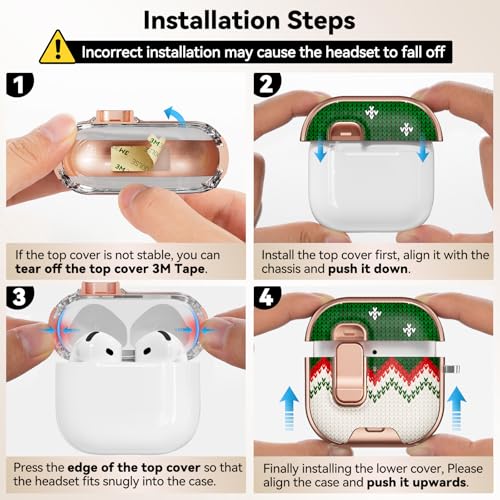 Installation Steps

Incorrect installation may cause the headset to fall off

1

If the top cover is not stable, you can tear off the top cover 3M Tape.

2

Install the top cover first, align it with the chassis and push it down.

3

Press the edge of the top cover so that the headset fits snugly into the case.

4

Finally installing the lower cover, Please align the case and push it upwards.