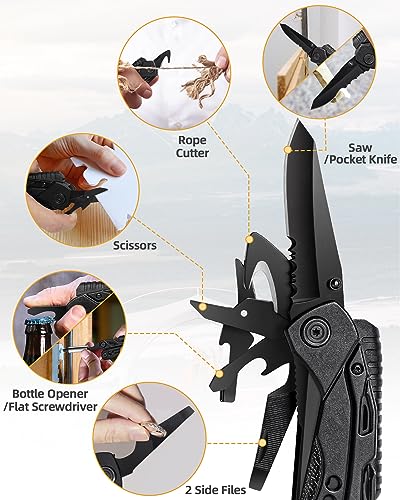 Rope Cutter

Saw /Pocket Knife

Scissors

Bottle Opener /Flat Screwdriver

2 Side Files