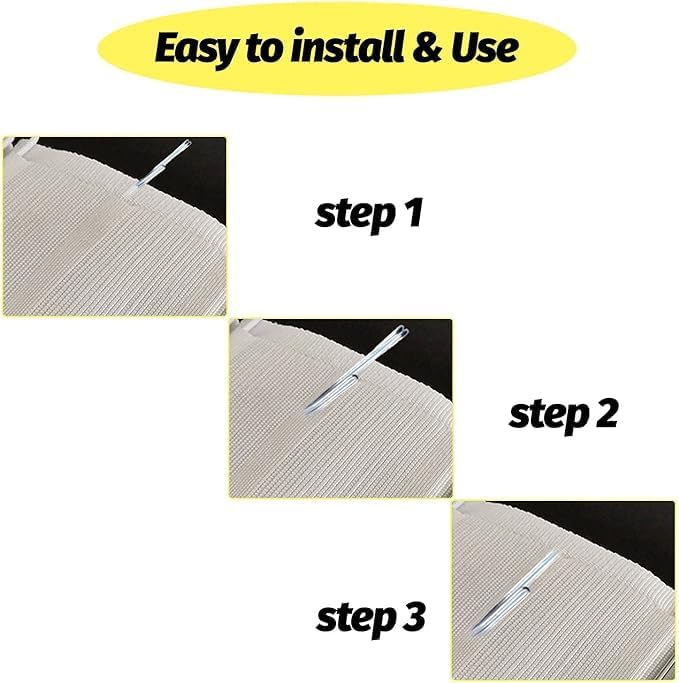 Easy to install & Use

step 1

step 2

step 3