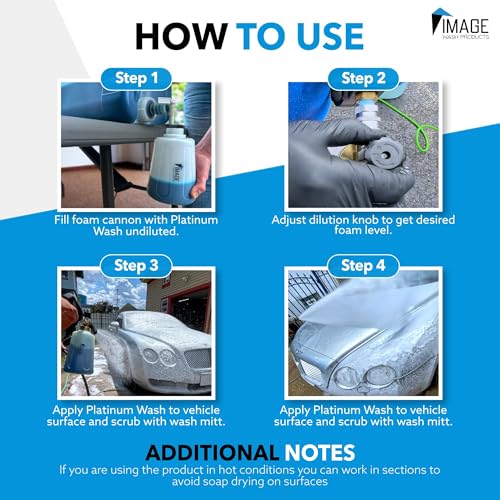 HOW TO USE

IMAGE
WASH PRODUCTS

Step 1

Fill foam cannon with Platinum Wash undiluted.

Step 2

Adjust dilution knob to get desired foam level.

Step 3

Apply Platinum Wash to vehicle surface and scrub with wash mitt.

Step 4

Apply Platinum Wash to vehicle surface and scrub with wash mitt.

ADDITIONAL NOTES

If you are using the product in hot conditions you can work in sections to avoid soap drying on surfaces