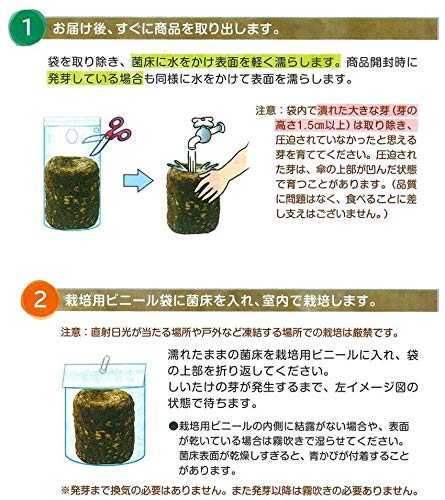 1 お届け後、すぐに商品を取り出します。

袋を取り除き、菌床に水をかけ表面を軽く濡らします。商品開封時に発芽している場合も同様に水をかけて表面を濡らします。

注意：袋内で潰れた大きな芽（芽の高さ1.5㎝以上）は取り除き、圧迫されていなかったと思える芽を育ててください。圧迫された芽は、傘の上部が凹んだ状態で育つことがあります。（品質に問題はなく、食べることに差し支えはございません。）

2 栽培用ビニール袋に菌床を入れ、室内で栽培します。

注意：直射日光が当たる場所や戸外など凍結する場所での栽培は厳禁です。

濡れたままの菌床を栽培用ビニールに入れ、袋の上部を折り返してください。
しいたけの芽が発生するまで、左イメージ図の状態で待ちます。

●栽培用ビニールの内側に結露がない場合や、表面が乾いている場合は霧吹きで湿らせてください。菌床表面が乾燥しすぎると、青かびが付着することがあります。

※発芽まで換気の必要はありません。また発芽以降は霧吹きの必要ありません。