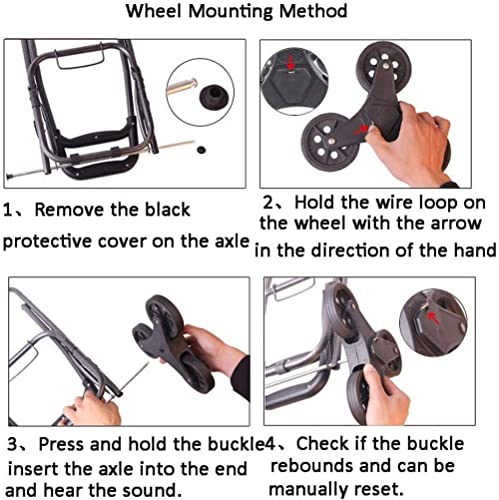 Wheel Mounting Method

1、Remove the black protective cover on the axle

2、Hold the wire loop on the wheel with the arrow in the direction of the hand

3、Press and hold the buckle insert the axle into the end and hear the sound.

4、Check if the buckle rebounds and can be manually reset.