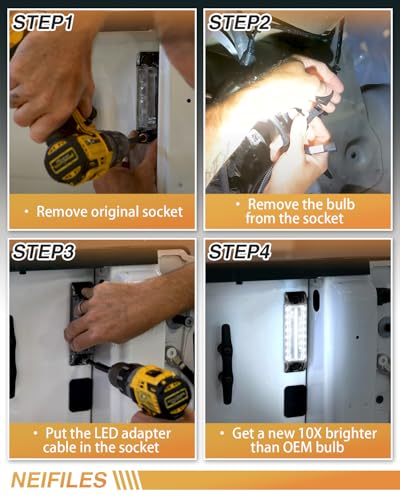 STEP1

• Remove original socket

STEP2

• Remove the bulb from the socket

STEP3

• Put the LED adapter cable in the socket

STEP4

• Get a new 10X brighter than OEM bulb

NEIFILES